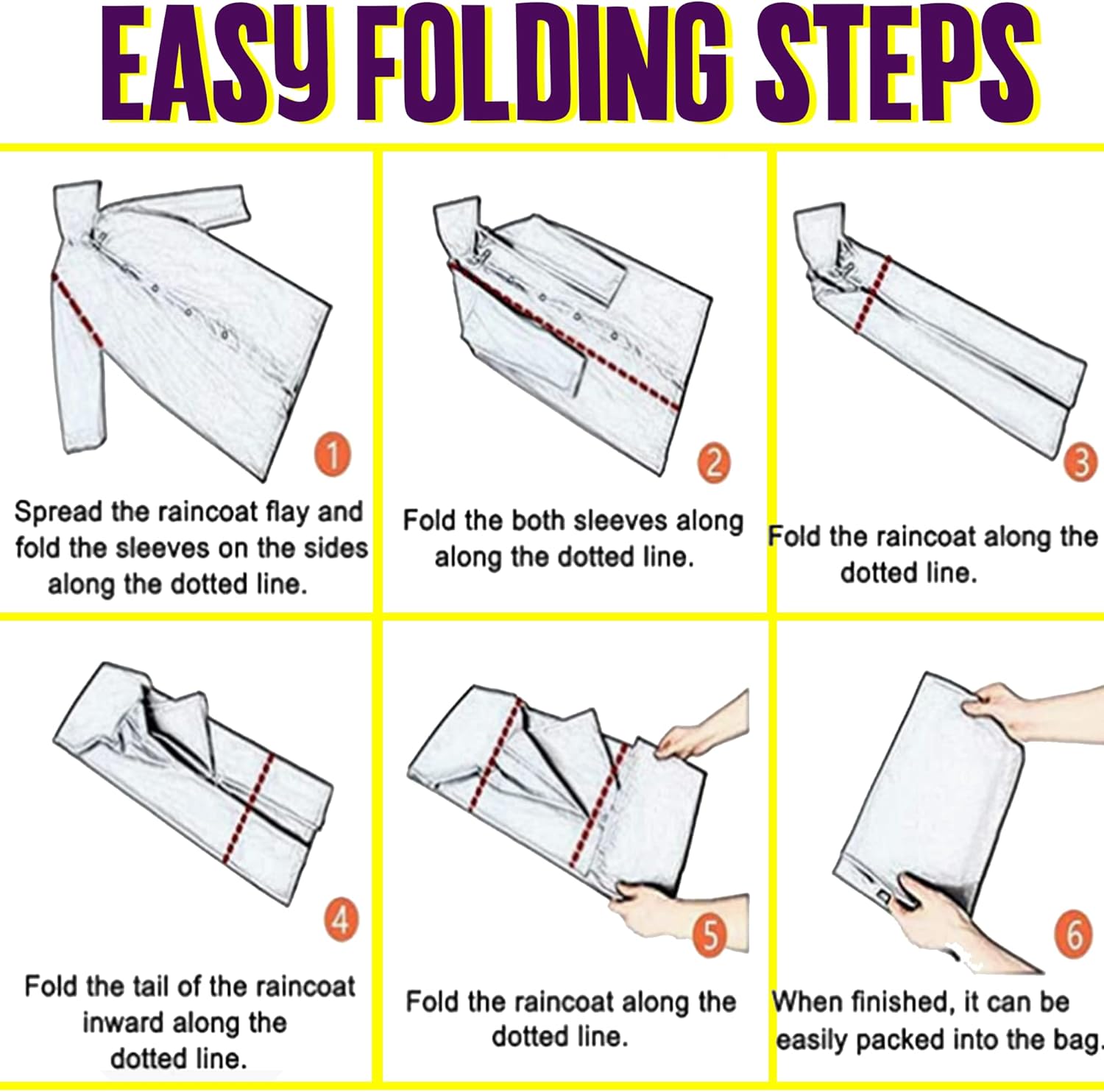 EASY FOLDING STEPS

1

Spread the raincoat flay and fold the sleeves on the sides along the dotted line.

2

Fold the both sleeves along along the dotted line.

3

Fold the raincoat along the dotted line.

4

Fold the tail of the raincoat inward along the dotted line.

5

Fold the raincoat along the dotted line.

6

When finished, it can be easily packed into the bag.